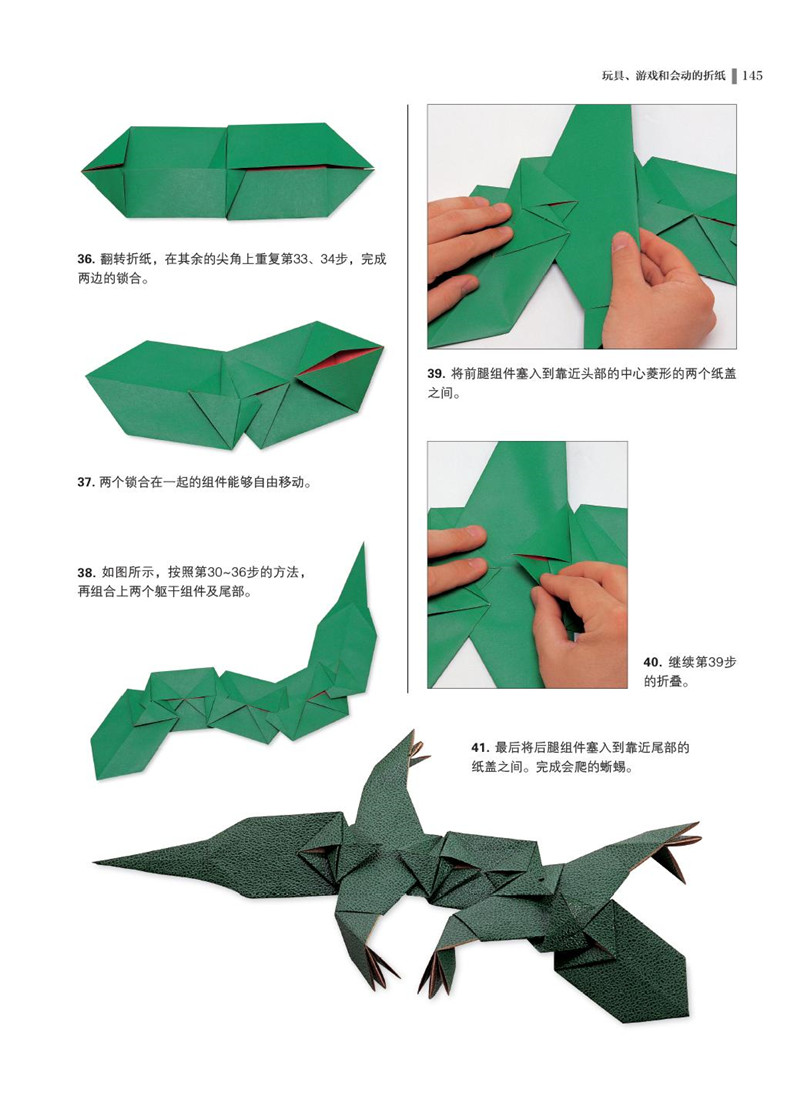 玩具、游戏和会动的折纸 145

36. 翻转折纸，在其余的尖角上重复第33、34步，完成两边的锁合。

37. 两个锁合在一起的组件能够自由移动。

38. 如图所示，按照第30~36步的方法，再组合上两个躯干组件及尾部。

39. 将前腿组件塞入到靠近头部的中心菱形的两个纸盖之间。

40. 继续第39步的折叠。

41. 最后将后腿组件塞入到靠近尾部的纸盖之间。完成会爬的蜥蜴。