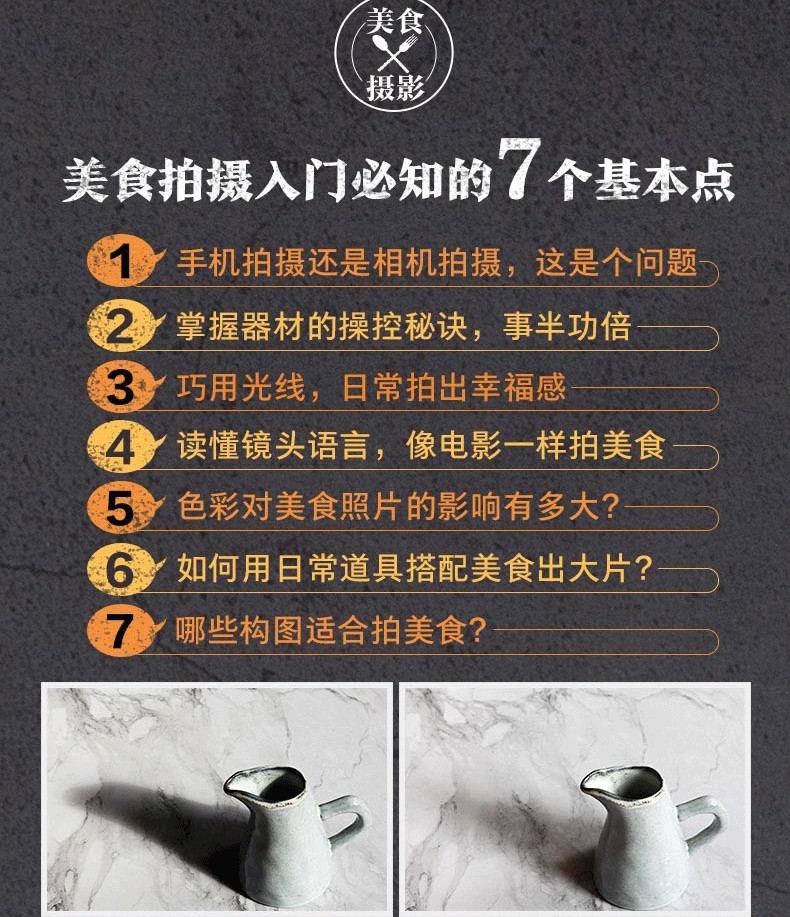 美食
摄影

美食拍摄入门必知的7个基本点

1 手机拍摄还是相机拍摄，这是个问题

2 掌握器材的操控秘诀，事半功倍

3 巧用光线，日常拍出幸福感

4 读懂镜头语言，像电影一样拍美食

5 色彩对美食照片的影响有多大？

6 如何用日常道具搭配美食出大片？

7 哪些构图适合拍美食？